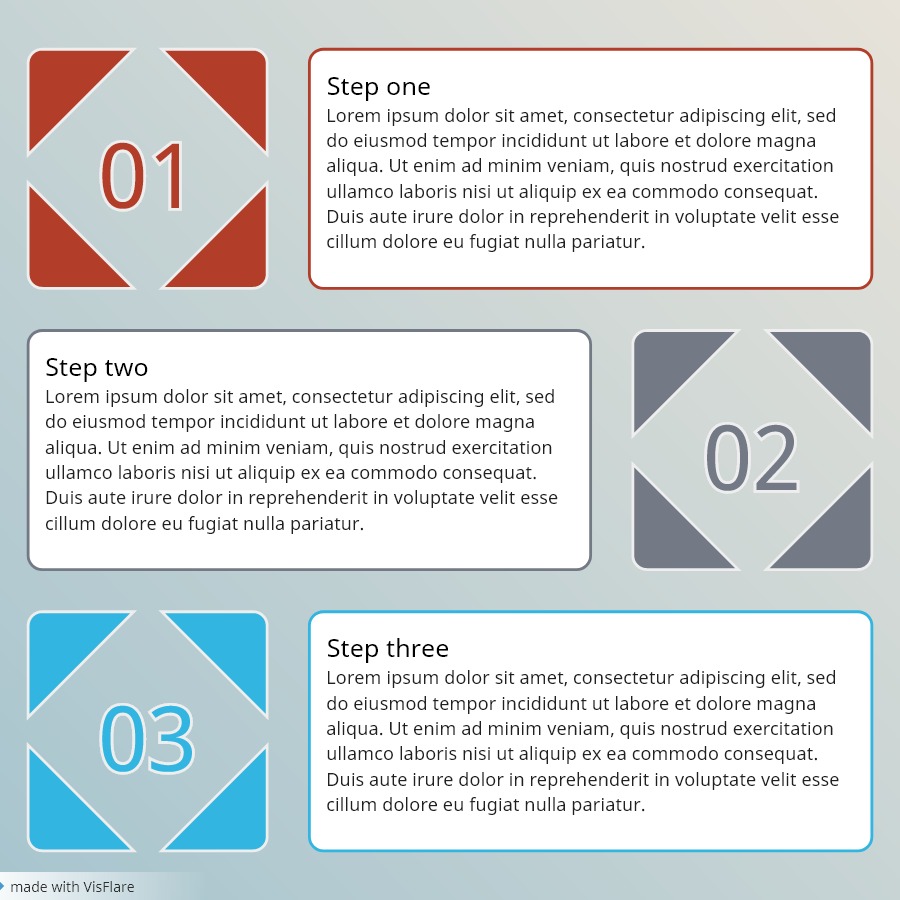 01

Step one
Lorem ipsum dolor sit amet, consectetur adipiscing elit, sed do eiusmod tempor incididunt ut labore et dolore magna aliqua. Ut enim ad minim veniam, quis nostrud exercitation ullamco laboris nisi ut aliquip ex ea commodo consequat. Duis aute irure dolor in reprehenderit in voluptate velit esse cillum dolore eu fugiat nulla pariatur.

Step two
Lorem ipsum dolor sit amet, consectetur adipiscing elit, sed do eiusmod tempor incididunt ut labore et dolore magna aliqua. Ut enim ad minim veniam, quis nostrud exercitation ullamco laboris nisi ut aliquip ex ea commodo consequat. Duis aute irure dolor in reprehenderit in voluptate velit esse cillum dolore eu fugiat nulla pariatur.

02

03

Step three
Lorem ipsum dolor sit amet, consectetur adipiscing elit, sed do eiusmod tempor incididunt ut labore et dolore magna aliqua. Ut enim ad minim veniam, quis nostrud exercitation ullamco laboris nisi ut aliquip ex ea commodo consequat. Duis aute irure dolor in reprehenderit in voluptate velit esse cillum dolore eu fugiat nulla pariatur.

made with VisFlare