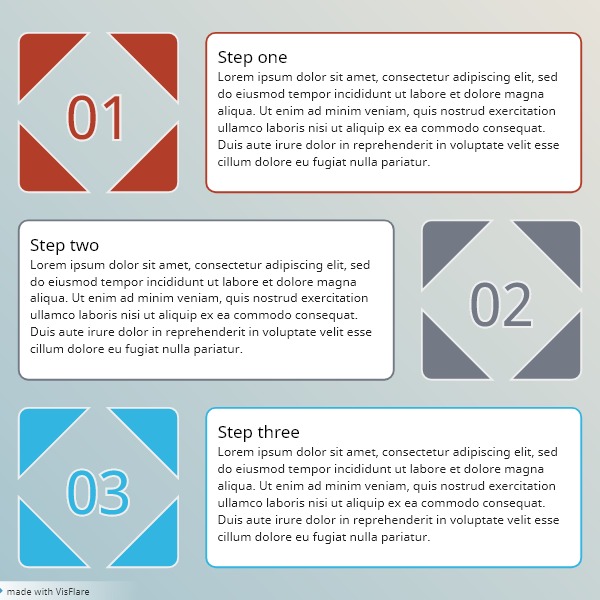 01

Step one
Lorem ipsum dolor sit amet, consectetur adipiscing elit, sed do eiusmod tempor incididunt ut labore et dolore magna aliqua. Ut enim ad minim veniam, quis nostrud exercitation ullamco laboris nisi ut aliquip ex ea commodo consequat. Duis aute irure dolor in reprehenderit in voluptate velit esse cillum dolore eu fugiat nulla pariatur.

Step two
Lorem ipsum dolor sit amet, consectetur adipiscing elit, sed do eiusmod tempor incididunt ut labore et dolore magna aliqua. Ut enim ad minim veniam, quis nostrud exercitation ullamco laboris nisi ut aliquip ex ea commodo consequat. Duis aute irure dolor in reprehenderit in voluptate velit esse cillum dolore eu fugiat nulla pariatur.

02

03

Step three
Lorem ipsum dolor sit amet, consectetur adipiscing elit, sed do eiusmod tempor incididunt ut labore et dolore magna aliqua. Ut enim ad minim veniam, quis nostrud exercitation ullamco laboris nisi ut aliquip ex ea commodo consequat. Duis aute irure dolor in reprehenderit in voluptate velit esse cillum dolore eu fugiat nulla pariatur.

made with VisFlare